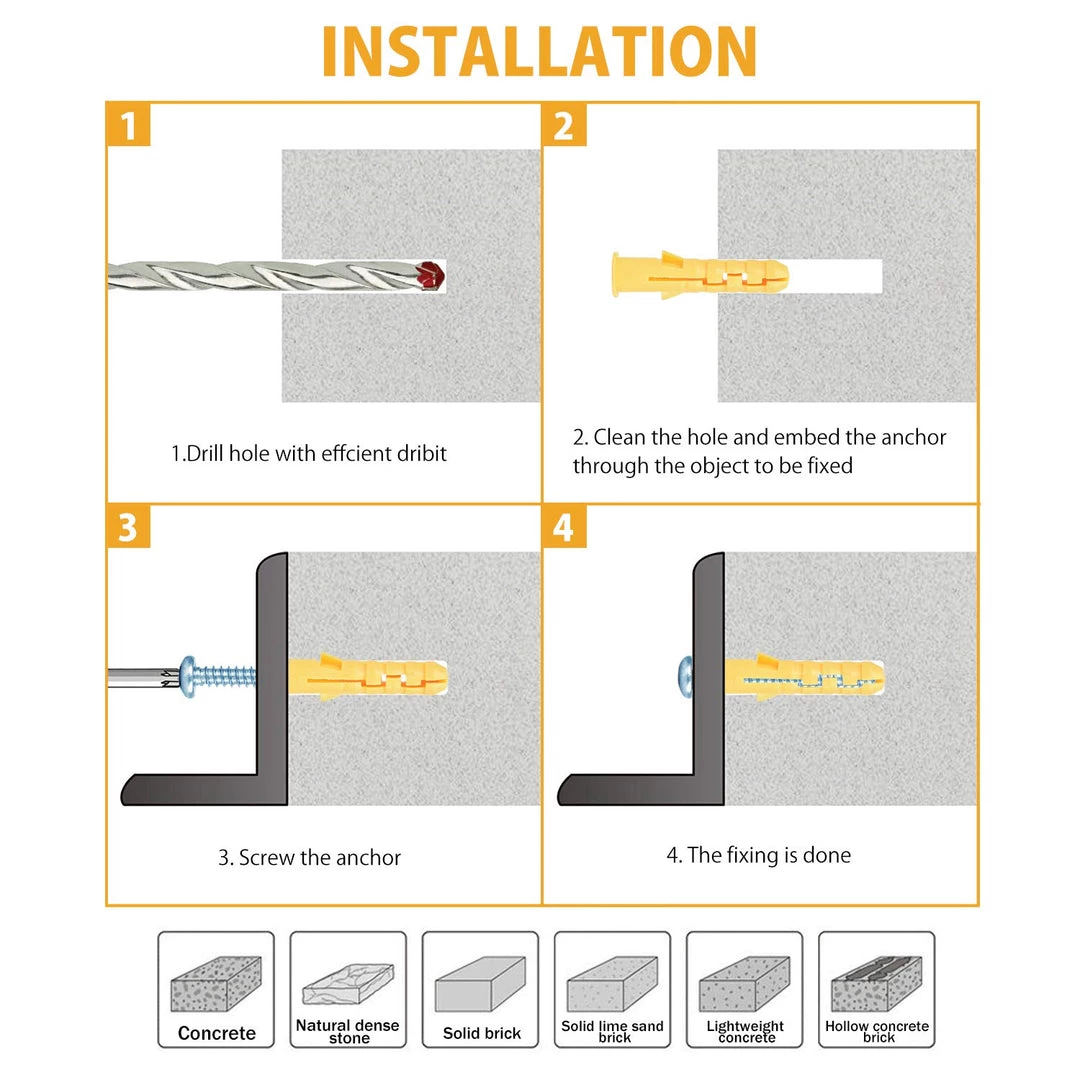 INSTALLATION

1

1.Drill hole with effcient dribit

2

2. Clean the hole and embed the anchor through the object to be fixed

3

3. Screw the anchor

4

4. The fixing is done

Concrete

Natural dense stone

Solid brick

Solid lime sand brick

Lightweight concrete

Hollow concrete brick