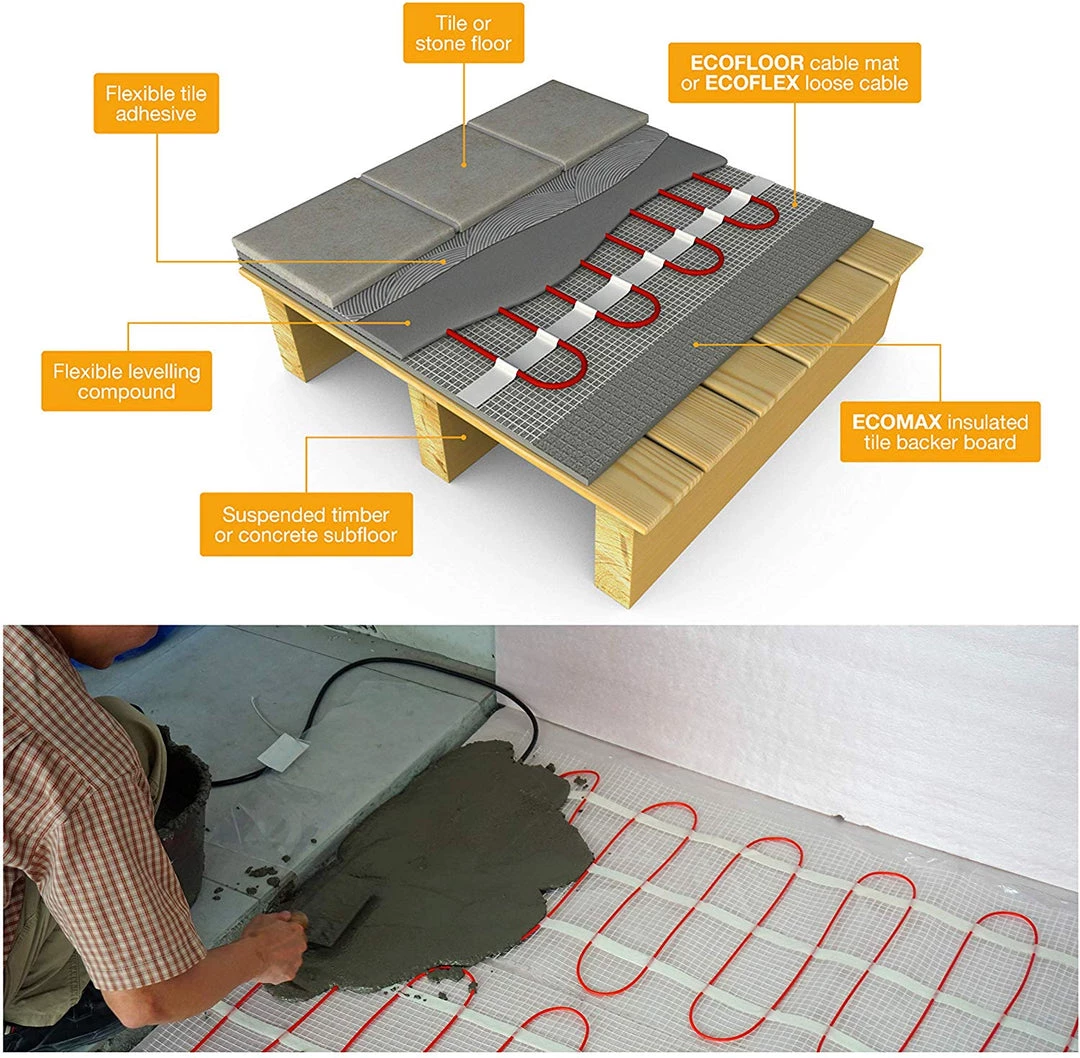 Tile or stone floor

Flexible tile adhesive

ECOFLOOR cable mat or ECOFLEX loose cable

Flexible levelling compound

ECOMAX insulated tile backer board

Suspended timber or concrete subfloor