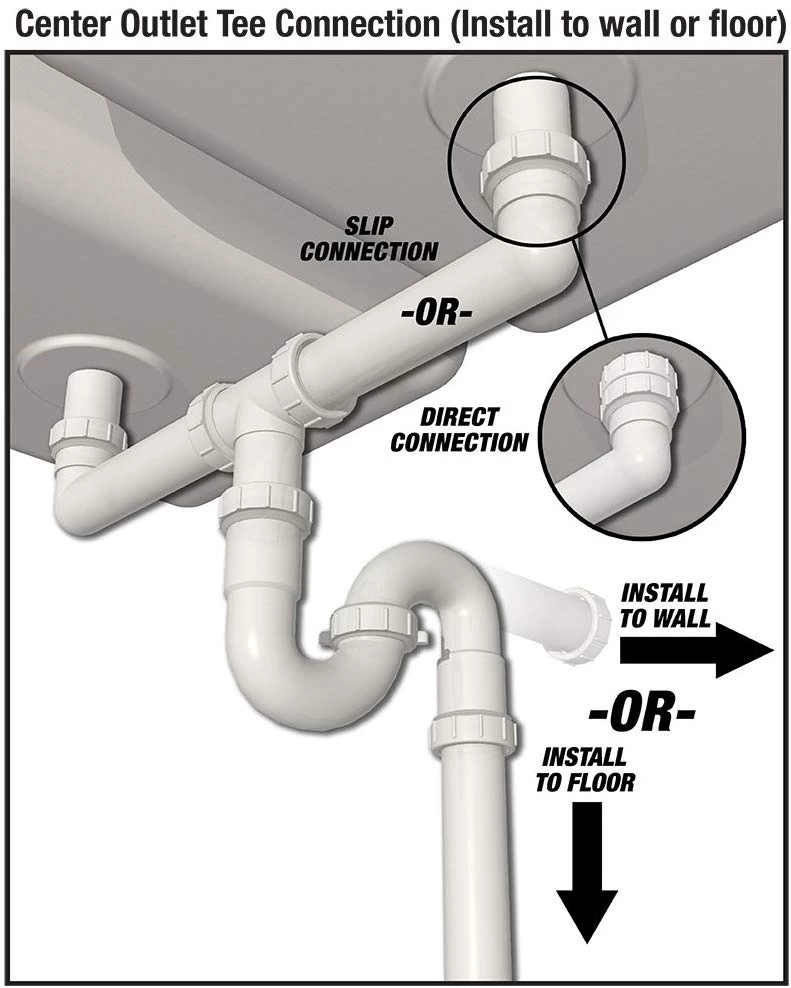 Center Outlet Tee Connection (Install to wall or floor)

SLIP CONNECTION

-OR-

DIRECT CONNECTION

INSTALL TO WALL

-OR-

INSTALL TO FLOOR