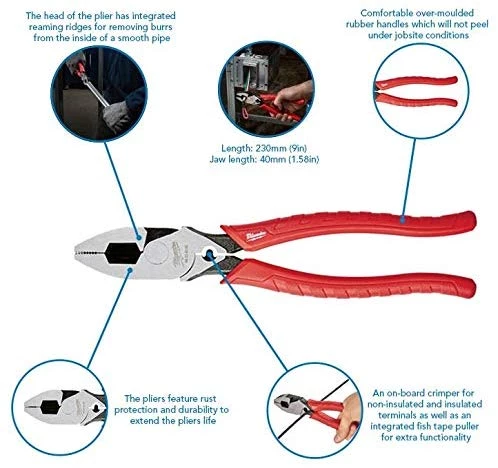 The head of the plier has integrated reaming ridges for removing burrs from the inside of a smooth pipe

Comfortable over-moulded rubber handles which will not peel under jobsite conditions

Length: 230mm (9in)
Jaw length: 40mm (1.58in)

Milwaukee

The pliers feature rust protection and durability to extend the pliers life

An on-board crimper for non-insulated and insulated terminals as well as an integrated fish tape puller for extra functionality