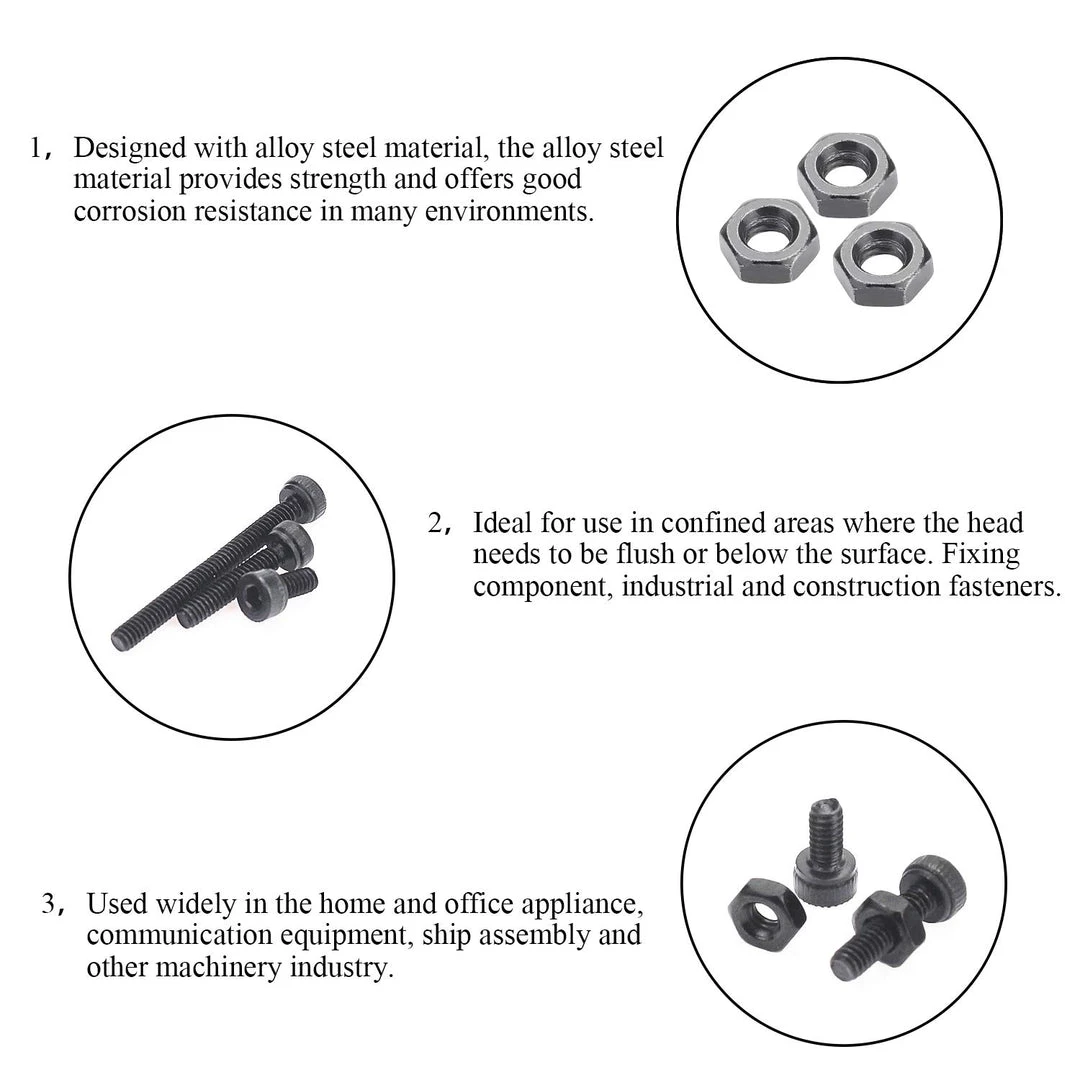 1， Designed with alloy steel material, the alloy steel material provides strength and offers good corrosion resistance in many environments.

2， Ideal for use in confined areas where the head needs to be flush or below the surface. Fixing component, industrial and construction fasteners.

3， Used widely in the home and office appliance, communication equipment, ship assembly and other machinery industry.