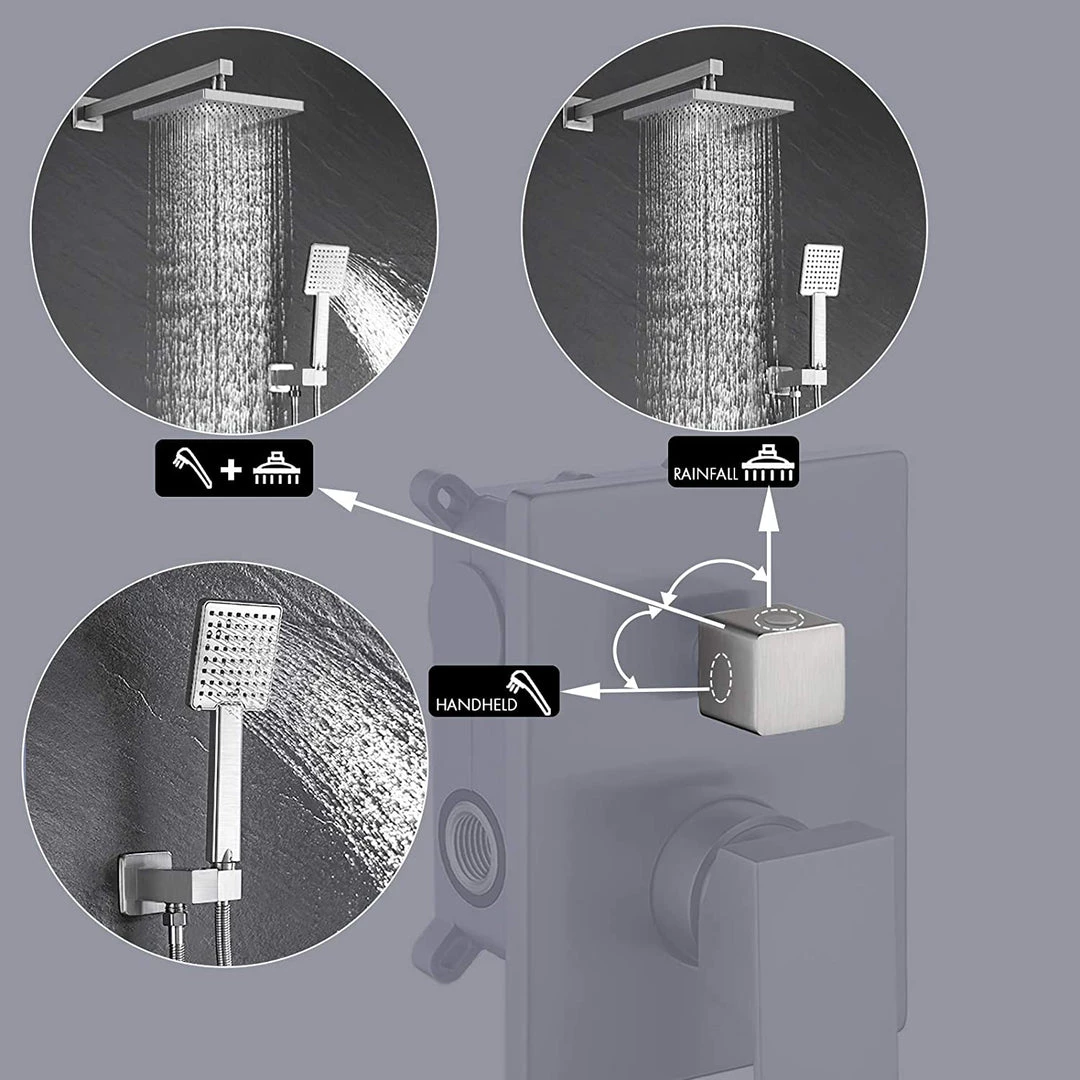 +

RAINFALL

HANDHELD