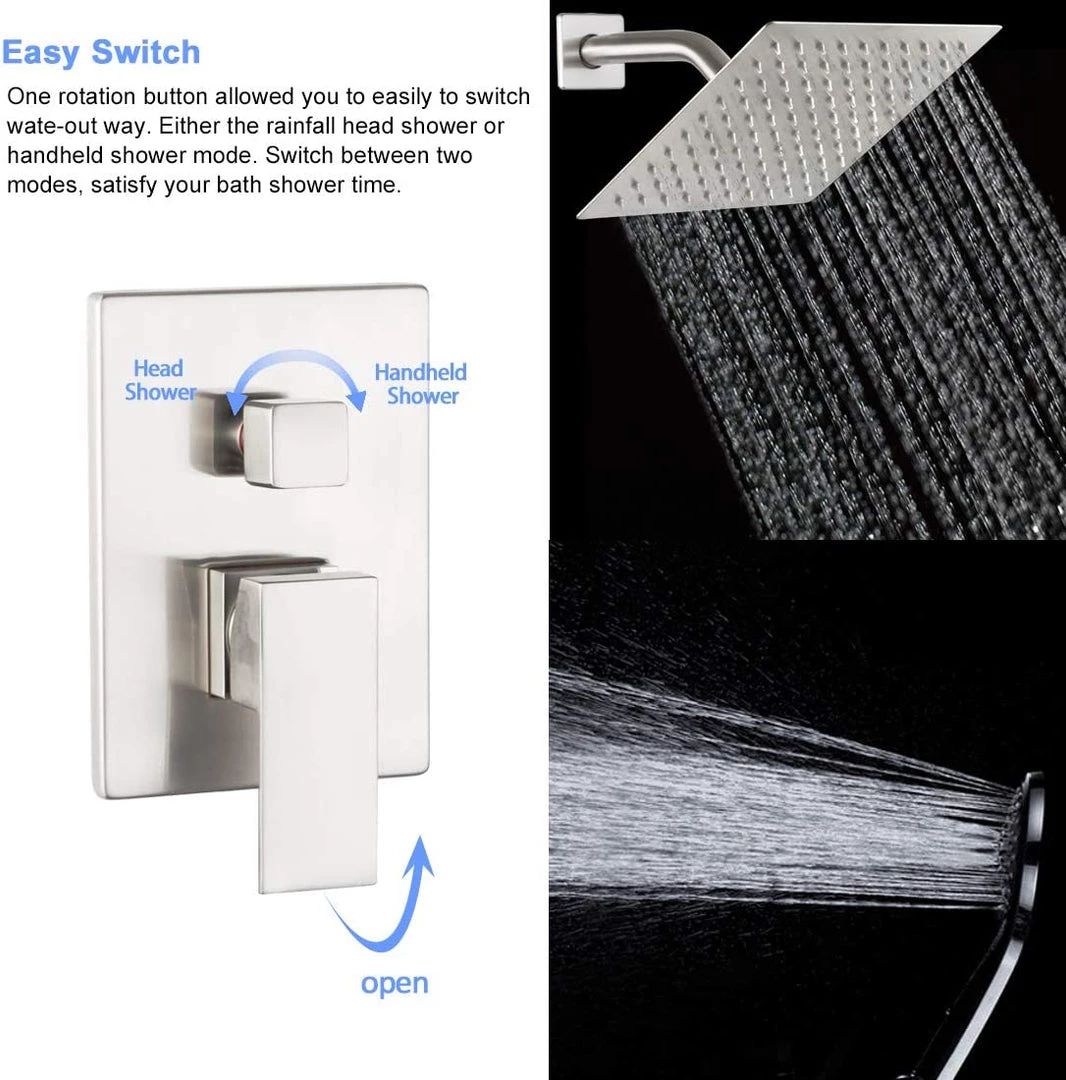 Easy Switch

One rotation button allowed you to easily to switch wate-out way. Either the rainfall head shower or handheld shower mode. Switch between two modes, satisfy your bath shower time.

Head Shower

Handheld Shower

open