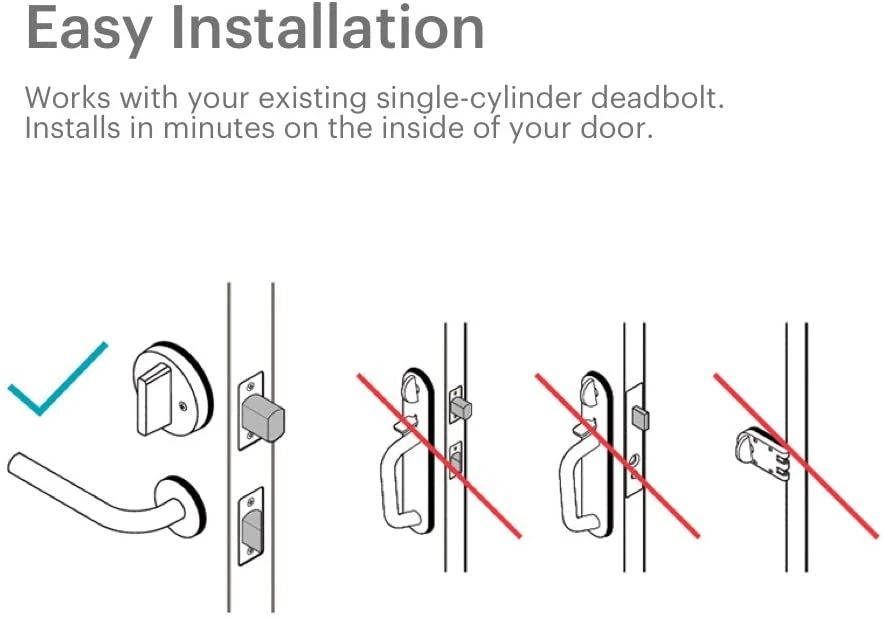 Easy Installation

Works with your existing single-cylinder deadbolt. Installs in minutes on the inside of your door.